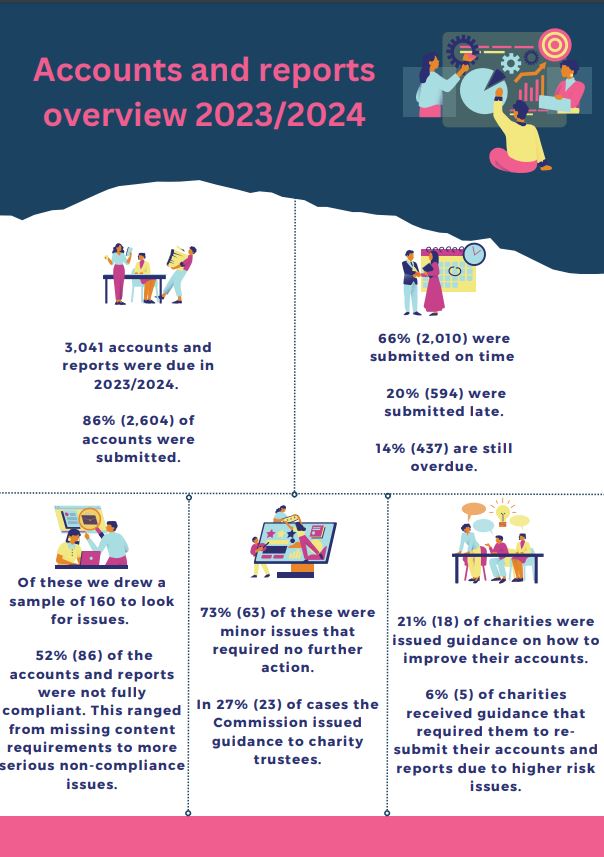 Accounts and reports overview 2023/2024

3,041 accounts and reports were due in 2023/2024.

86% (2,604) of accounts were submitted.

66% (2,010) were submitted on time

20% (594) were submitted late.

14% (437) are still overdue.

Of these we drew a sample of 160 to look for issues.

52% (86) of the accounts and reports were not fully compliant. This ranged from missing content requirements to more serious non-compliance issues.

73% (63) of these were minor issues that required no further action.

In 27% (23) of cases the Commission issued guidance to charity trustees.

21% (18) of charities were issued guidance on how to improve their accounts.

6% (5) of charities received guidance that required them to re-submit their accounts and reports due to higher risk issues.