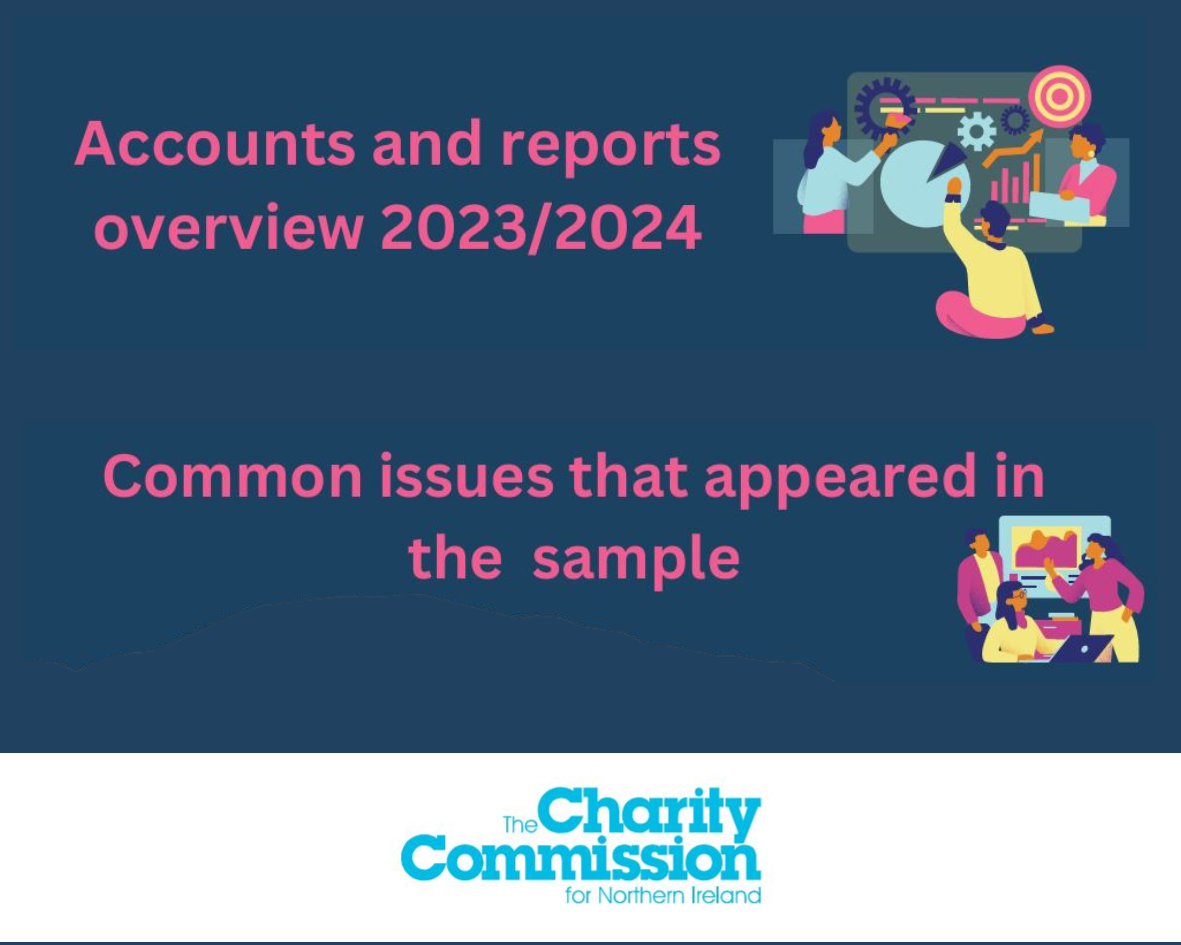 Accounts and reports overview 2023/2024

Common issues that appeared in the sample

The Charity Commission for Northern Ireland